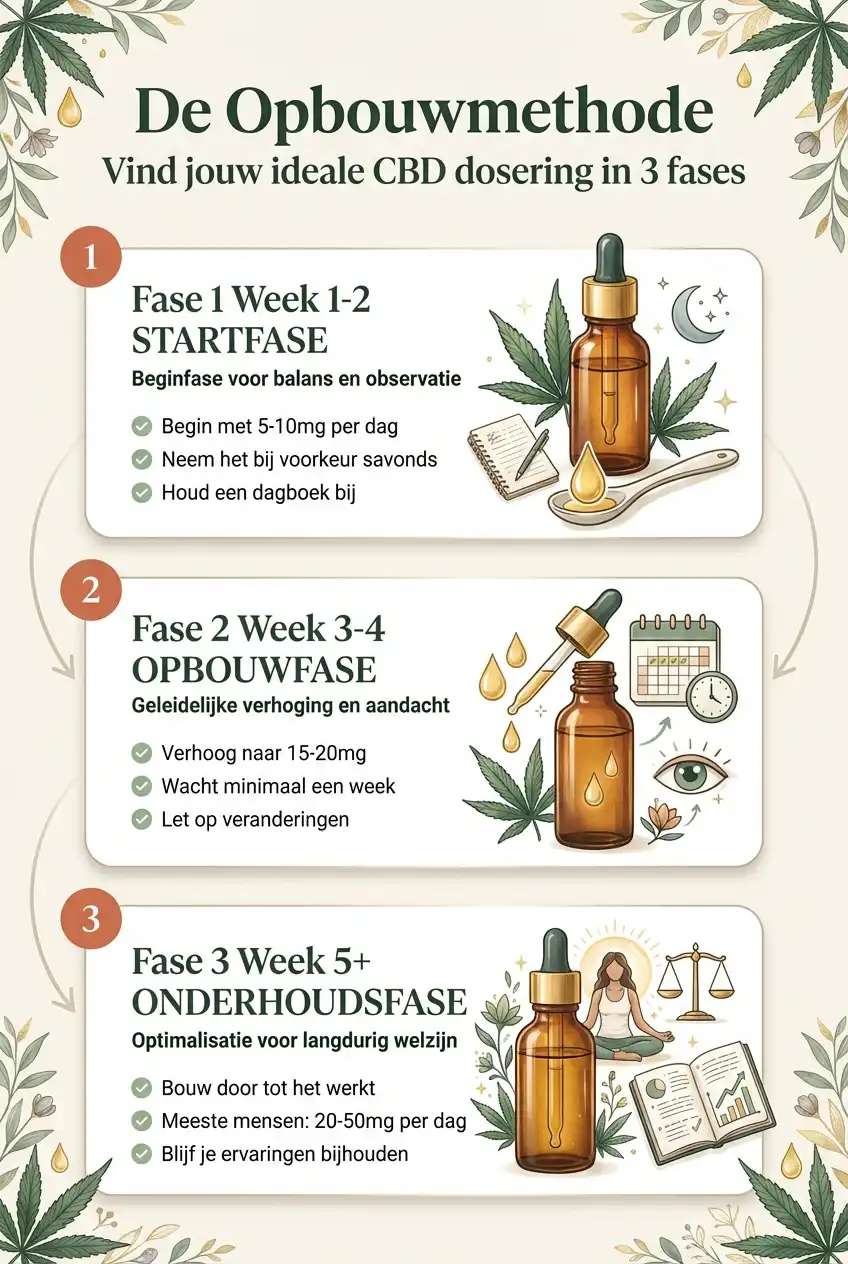 De Opbouwmethode
Vind jouw ideale CBD dosering in 3 fases

1
Fase 1 Week 1-2
STARTFASE
Beginfase voor balans en observatie
Begin met 5-10mg per dag
Neem het bij voorkeur savonds
Houd een dagboek bij

2
Fase 2 Week 3-4
OPBOUWFASE
Geleidelijke verhoging en aandacht
Verhoog naar 15-20mg
Wacht minimaal een week
Let op veranderingen

3
Fase 3 Week 5+
ONDERHOUDSFASE
Optimalisatie voor langdurig welzijn
Bouw door tot het werkt
Meeste mensen: 20-50mg per dag
Blijf je ervaringen bijhouden